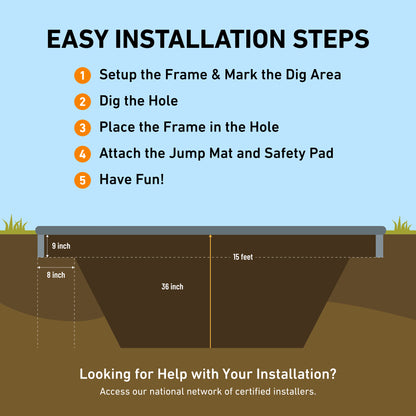 EASY INSTALLATION STEPS

1 Setup the Frame & Mark the Dig Area

2 Dig the Hole

3 Place the Frame in the Hole

4 Attach the Jump Mat and Safety Pad

5 Have Fun!

9 inch

15 feet

8 inch

36 inch

Looking for Help with Your Installation?

Access our national network of certified installers.